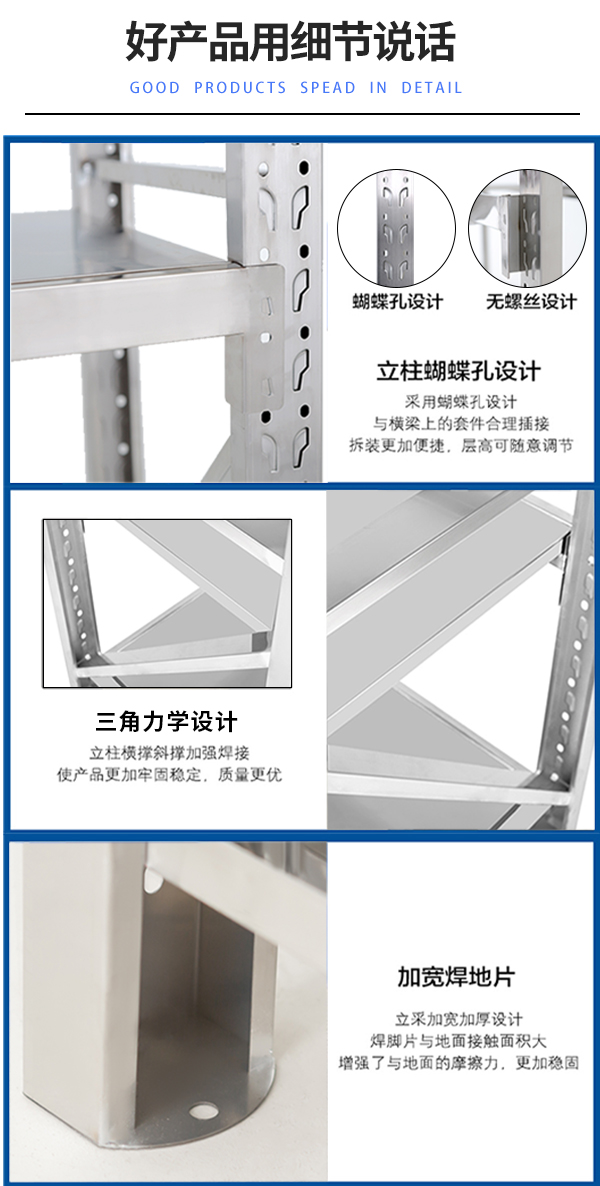 好产品用细节说话

GOOD PRODUCTS SPEAD IN DETAIL

蝴蝶孔设计

无螺丝设计

立柱蝴蝶孔设计

采用蝴蝶孔设计
与横梁上的套件合理插接
拆装更加便捷，层高可随意调节

三角力学设计

立柱横撑斜撑加强焊接
使产品更加牢固稳定，质量更优

加宽焊地片

立采加宽加厚设计
焊脚片与地面接触面积大
增强了与地面的摩擦力，更加稳固